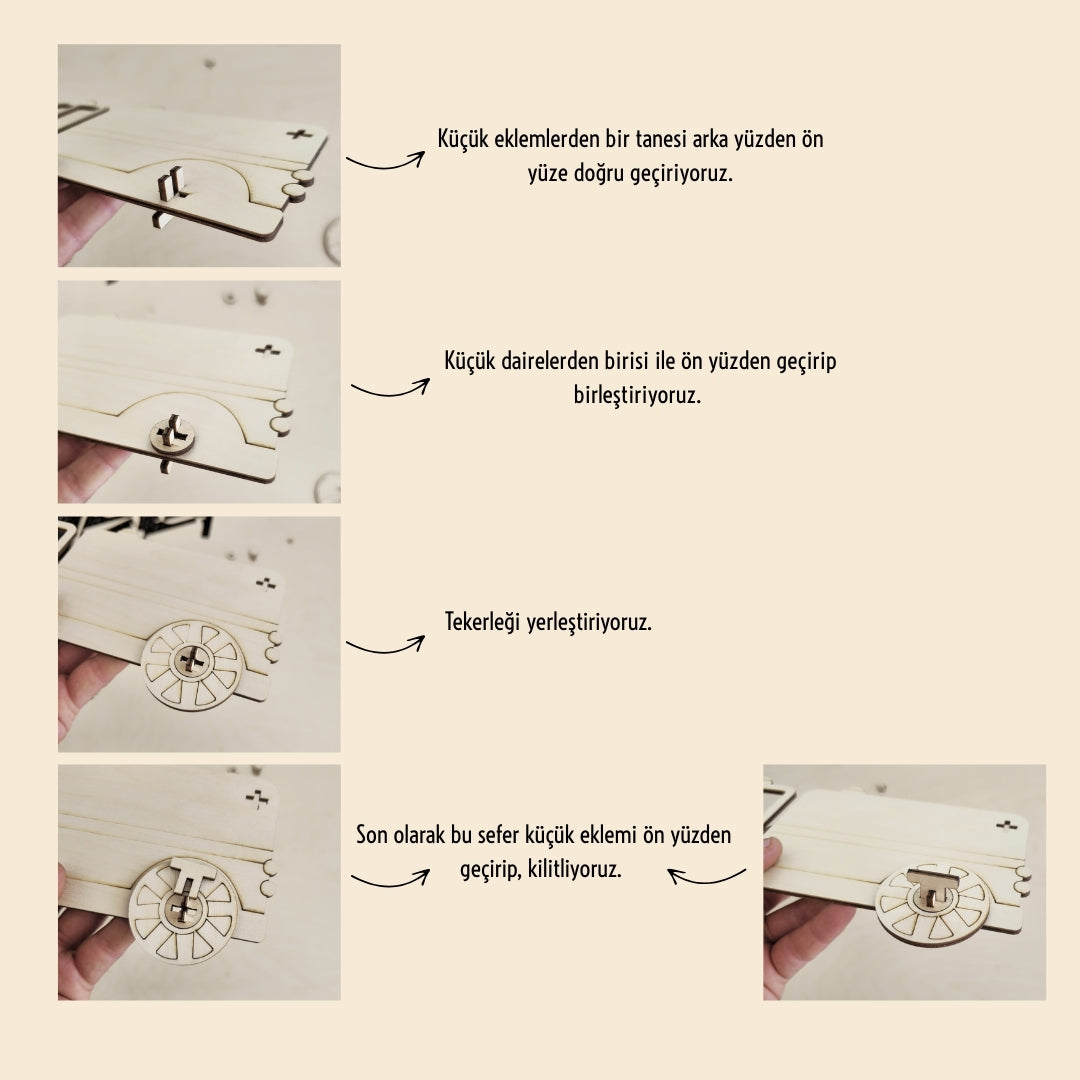 Küçük eklemlerden bir tanesi arka yüzden ön yüze doğru geçiriyoruz.

Küçük dairelerden birisi ile ön yüzden geçirip birleştiriyoruz.

Tekerleği yerleştiriyoruz.

Son olarak bu sefer küçük eklemi ön yüzden geçirip, kilitliyoruz.