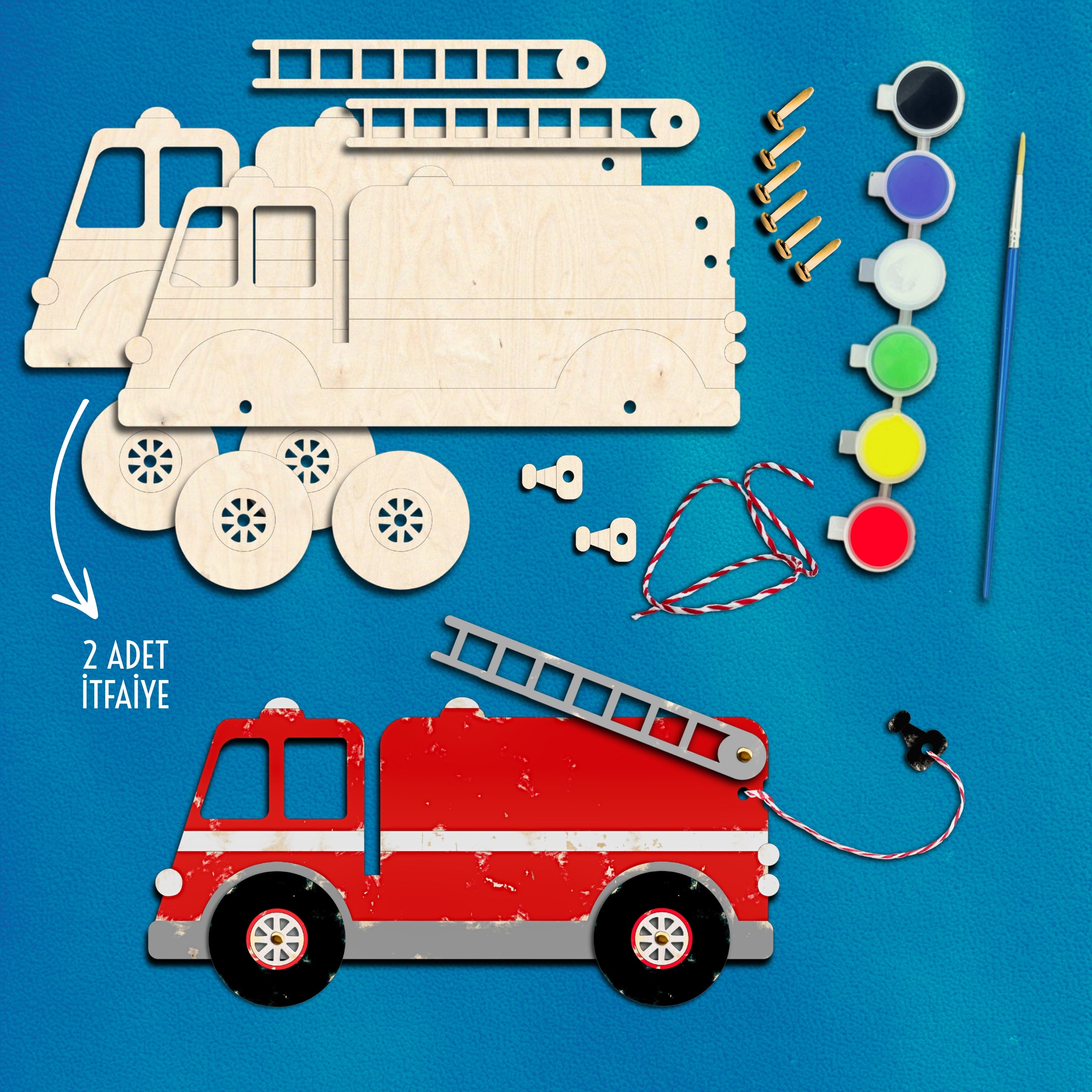 2 ADET
İTFAİYE