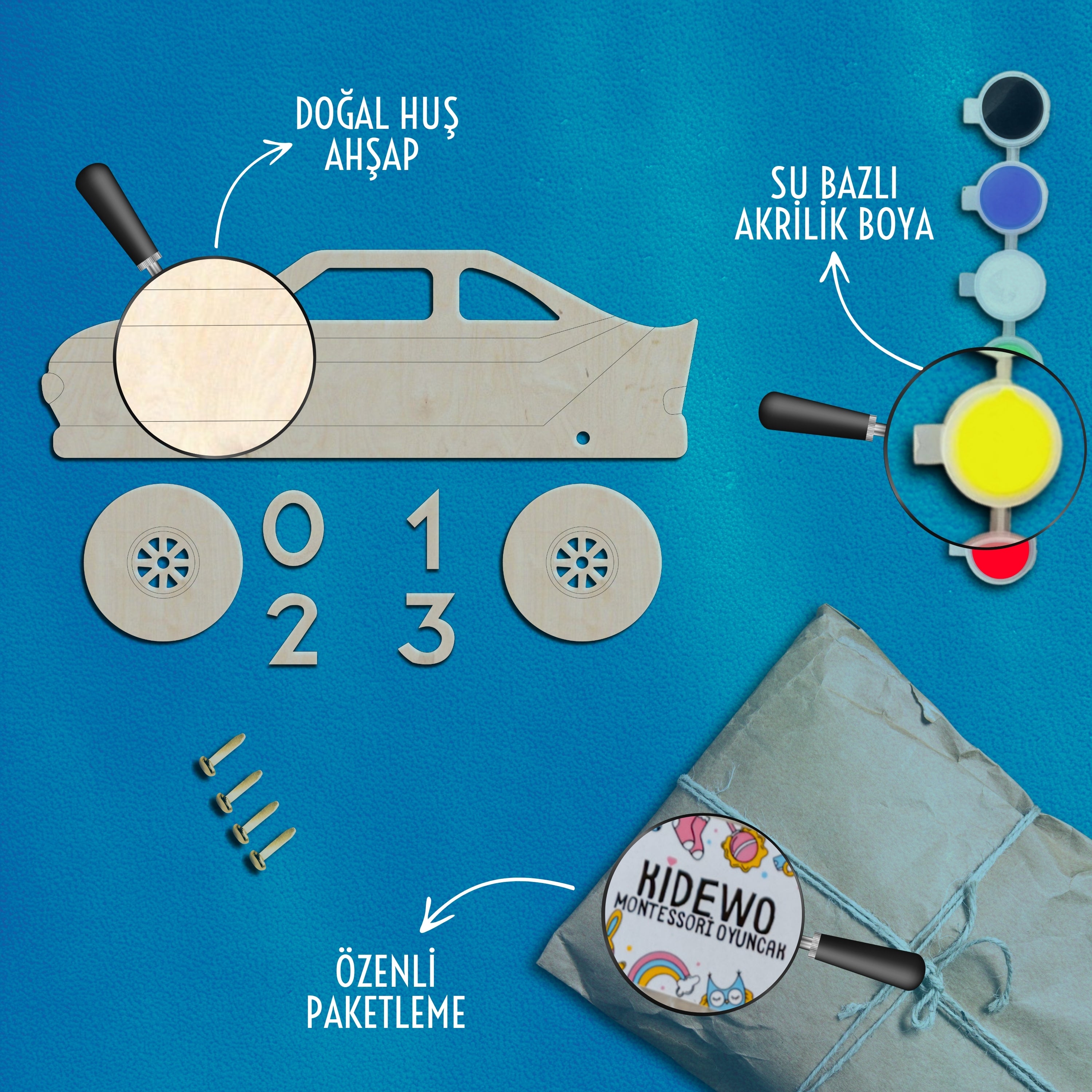 DOĞAL HUŞ AHŞAP

SU BAZLI AKRİLİK BOYA

0 1
2 3

KIDEWO
MONTESSORİ OYUNCAK

ÖZENLİ PAKETLEME